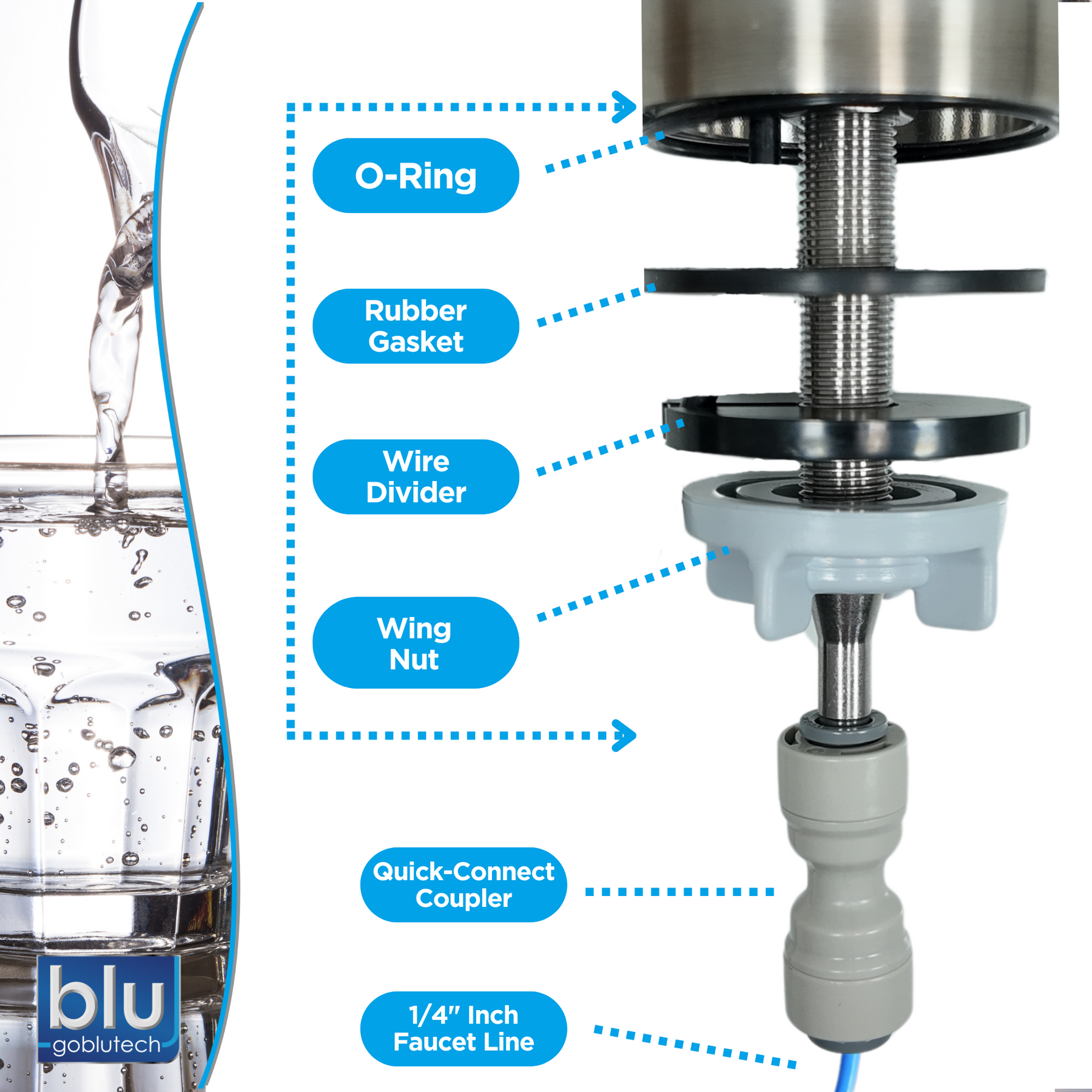 O-Ring

Rubber Gasket

Wire Divider

Wing Nut

Quick-Connect Coupler

1/4" Inch Faucet Line

blu
goblutech